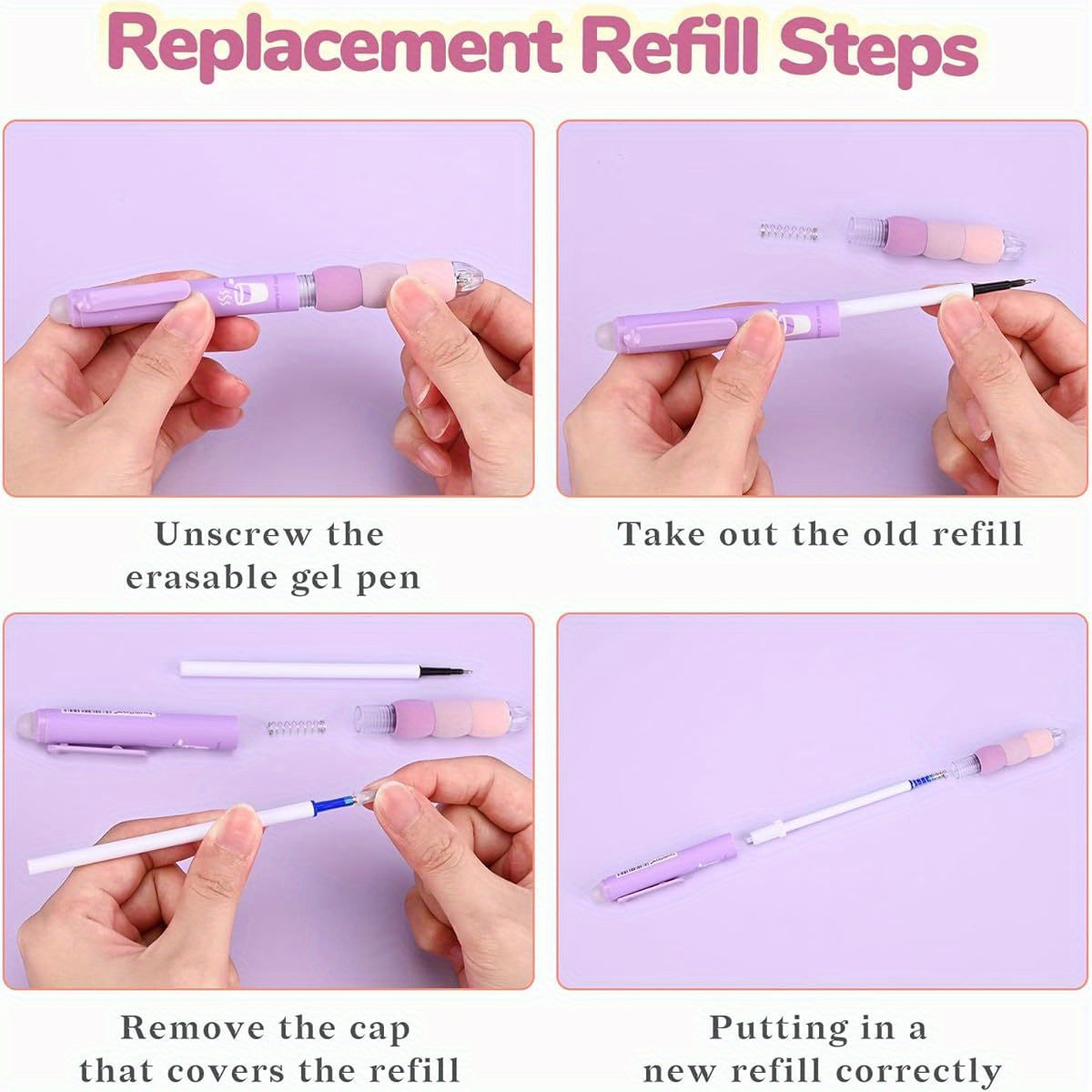 Replacement Refill Steps

Unscrew the erasable gel pen

Take out the old refill

Remove the cap that covers the refill

Putting in a new refill correctly